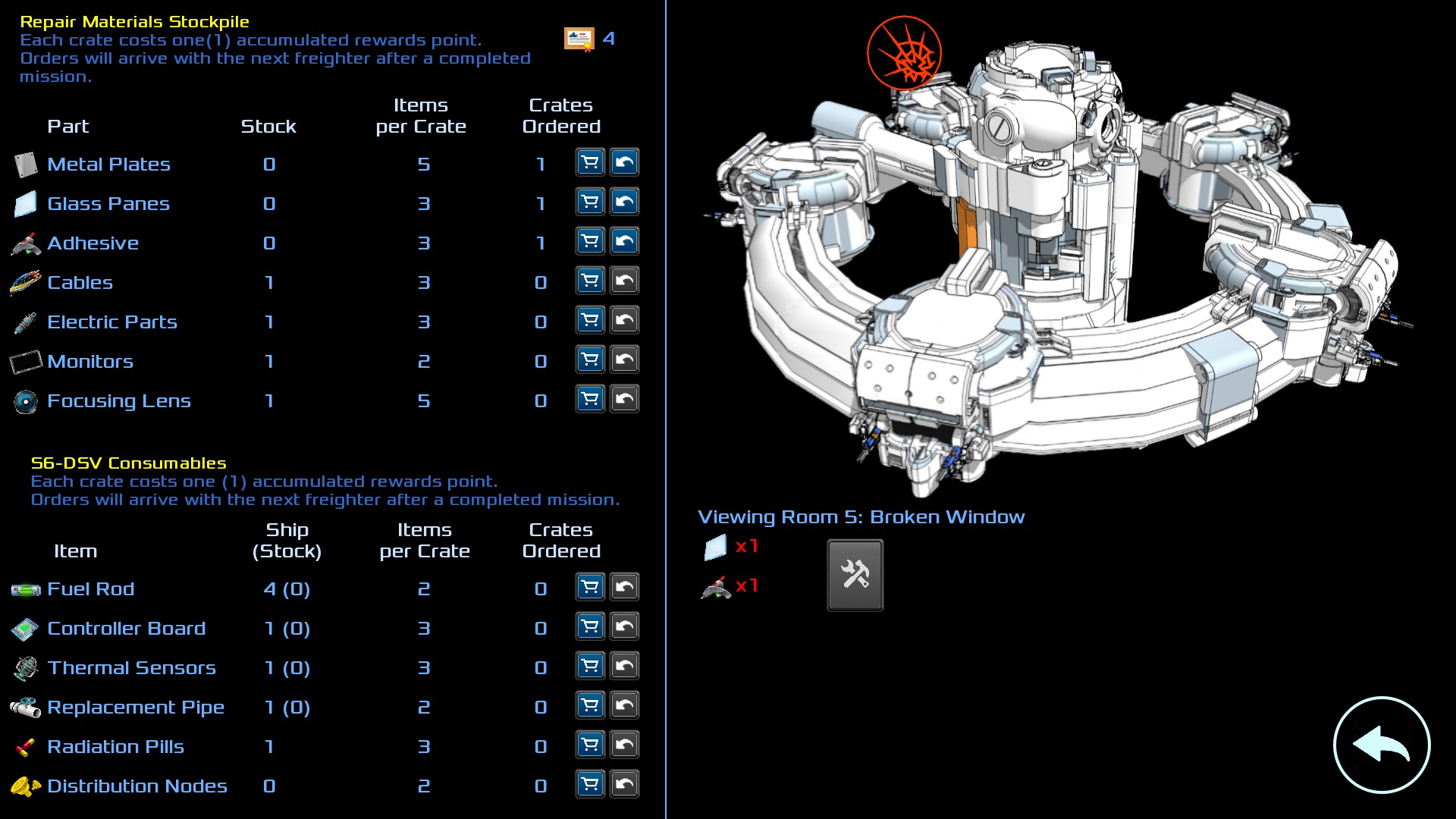 Repair Materials Stockpile
Each crate costs one(1) accumulated rewards point.
Orders will arrive with the next freighter after a completed mission.

4

| Part | Stock | Items per Crate | Crates Ordered |
|---|---|---|---|
| Metal Plates | 0 | 5 | 1 |
| Glass Panes | 0 | 3 | 1 |
| Adhesive | 0 | 3 | 1 |
| Cables | 1 | 3 | 0 |
| Electric Parts | 1 | 3 | 0 |
| Monitors | 1 | 2 | 0 |
| Focusing Lens | 1 | 5 | 0 |

S6-DSV Consumables
Each crate costs one (1) accumulated rewards point.
Orders will arrive with the next freighter after a completed mission.

| Item | Ship (Stock) | Items per Crate | Crates Ordered |
|---|---|---|---|
| Fuel Rod | 4 (0) | 2 | 0 |
| Controller Board | 1 (0) | 3 | 0 |
| Thermal Sensors | 1 (0) | 3 | 0 |
| Replacement Pipe | 1 (0) | 2 | 0 |
| Radiation Pills | 1 | 3 | 0 |
| Distribution Nodes | 0 | 2 | 0 |

Viewing Room 5: Broken Window
x1
x1